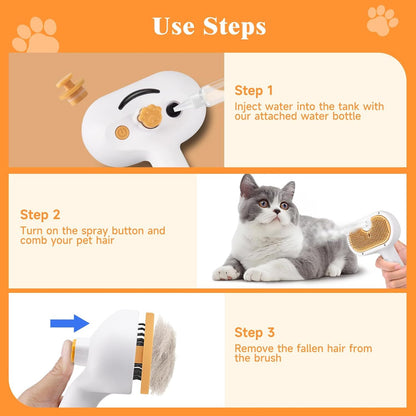 Use Steps

Step 1
Inject water into the tank with our attached water bottle

Step 2
Turn on the spray button and comb your pet hair

Step 3
Remove the fallen hair from the brush